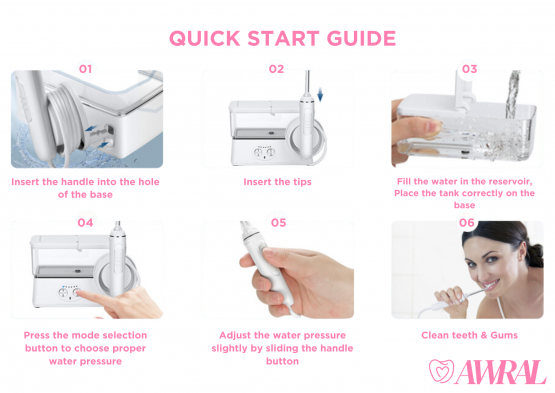 QUICK START GUIDE

01

Insert the handle into the hole of the base

02

Insert the tips

03

Fill the water in the reservoir, Place the tank correctly on the base

04

Press the mode selection button to choose proper water pressure

05

Adjust the water pressure slightly by sliding the handle button

06

Clean teeth & Gums

AWRAL